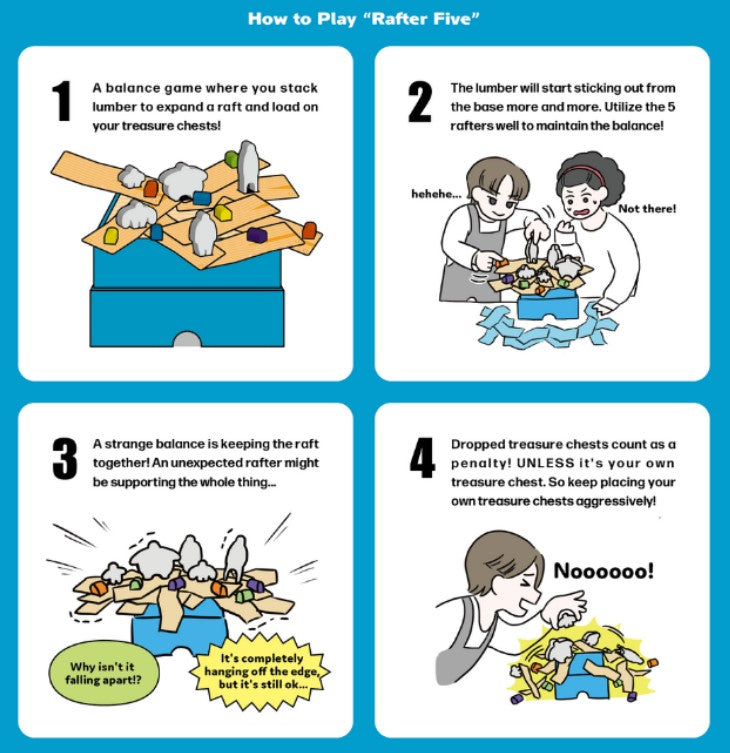 How to Play "Rafter Five"

1
A balance game where you stack lumber to expand a raft and load on your treasure chests!

2
The lumber will start sticking out from the base more and more. Utilize the 5 rafters well to maintain the balance!

hehehe...

Not there!

3
A strange balance is keeping the raft together! An unexpected rafter might be supporting the whole thing...

Why isn't it falling apart!?

It's completely hanging off the edge, but it's still ok...

4
Dropped treasure chests count as a penalty! UNLESS it's your own treasure chest. So keep placing your own treasure chests aggressively!

Noooooo!